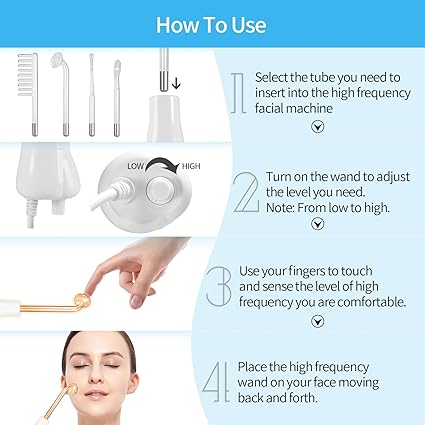 How To Use

LOW HIGH

1 Select the tube you need to insert into the high frequency facial machine

2 Turn on the wand to adjust the level you need. Note: From low to high.

3 Use your fingers to touch and sense the level of high frequency you are comfortable.

4 Place the high frequency wand on your face moving back and forth.